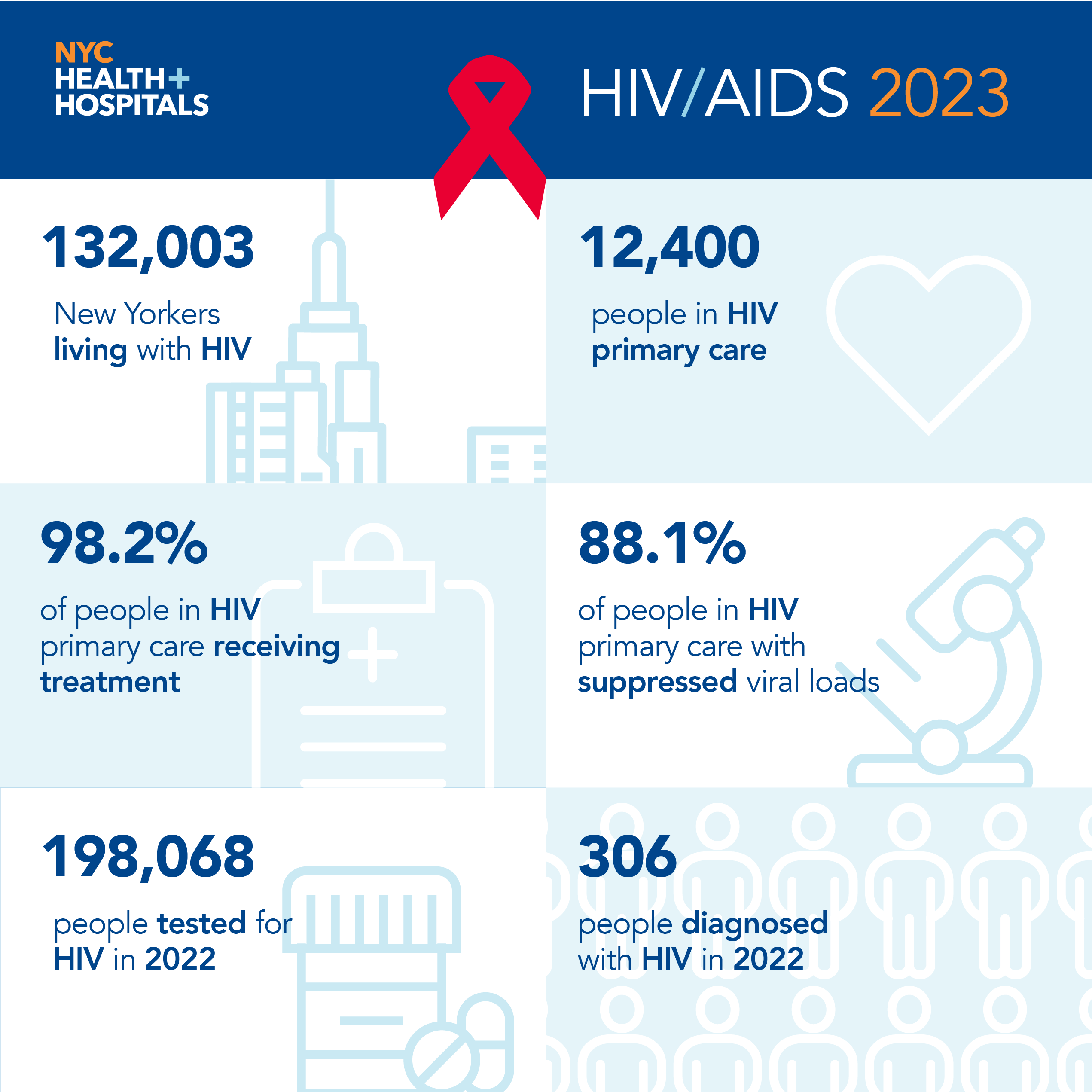 NYC HEALTH+ HOSPITALS

HIV/AIDS 2023

132,003

New Yorkers living with HIV

12,400

people in HIV primary care

98.2%

of people in HIV primary care receiving treatment

88.1%

of people in HIV primary care with suppressed viral loads

198,068

people tested for HIV in 2022

306

people diagnosed with HIV in 2022